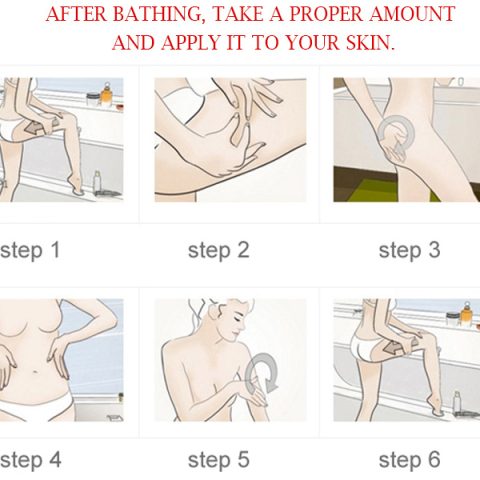 AFTER BATHING, TAKE A PROPER AMOUNT AND APPLY IT TO YOUR SKIN.

step 1

step 2

step 3

step 4

step 5

step 6