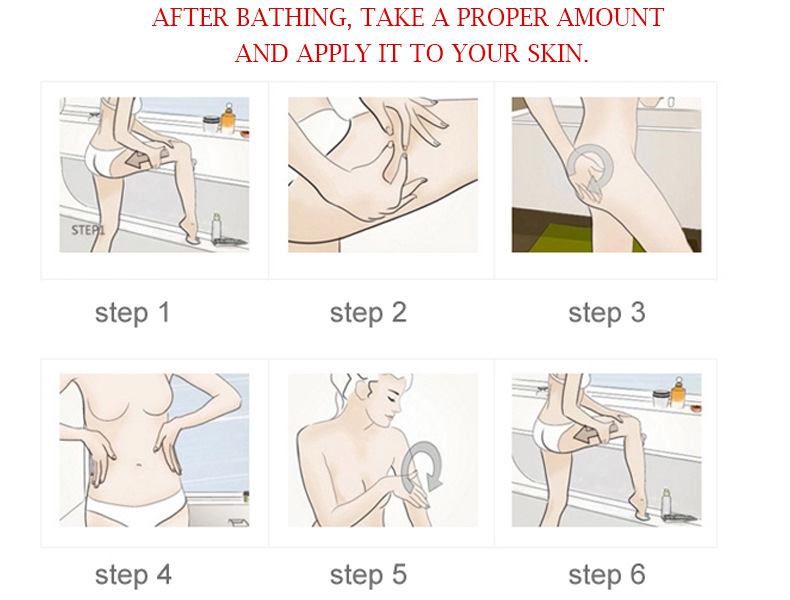 AFTER BATHING, TAKE A PROPER AMOUNT AND APPLY IT TO YOUR SKIN.

STEP1

step 1

step 2

step 3

step 4

step 5

step 6