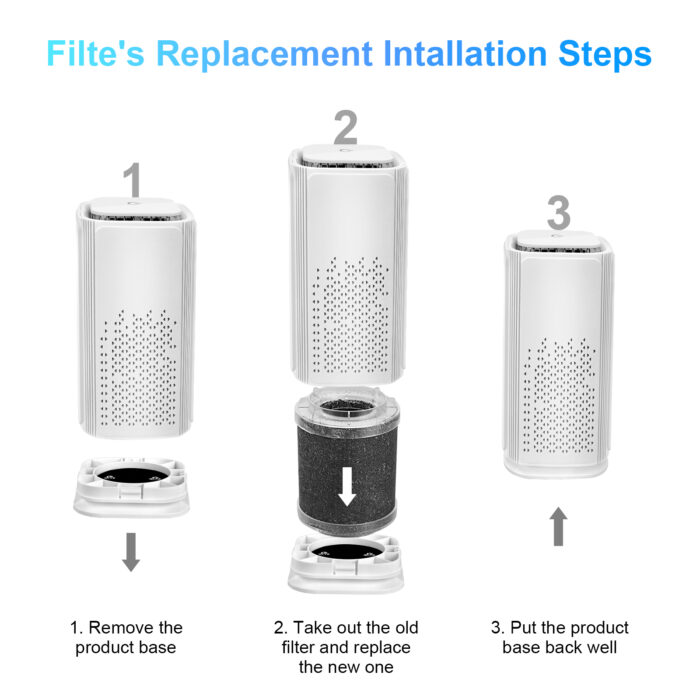 Filte's Replacement Intallation Steps

1

2

3

1. Remove the product base

2. Take out the old filter and replace the new one

3. Put the product base back well