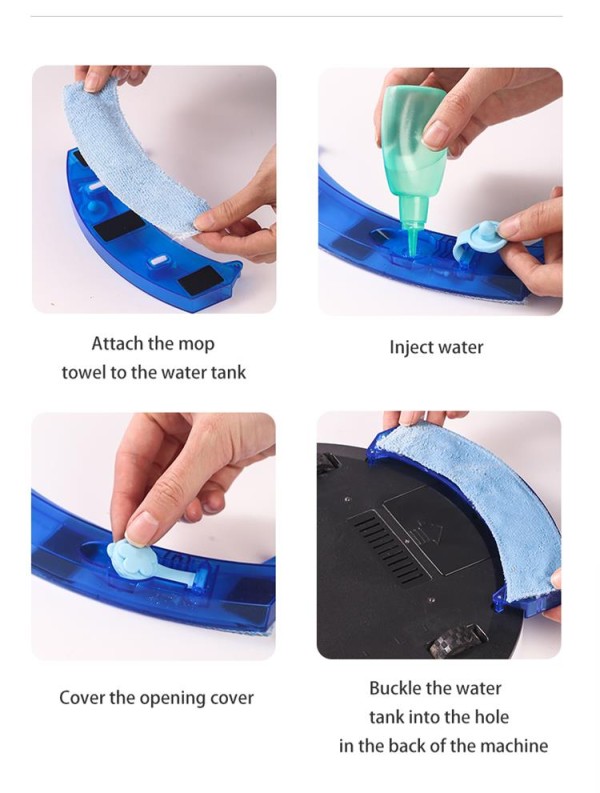 Attach the mop towel to the water tank

Inject water

Cover the opening cover

Buckle the water tank into the hole in the back of the machine