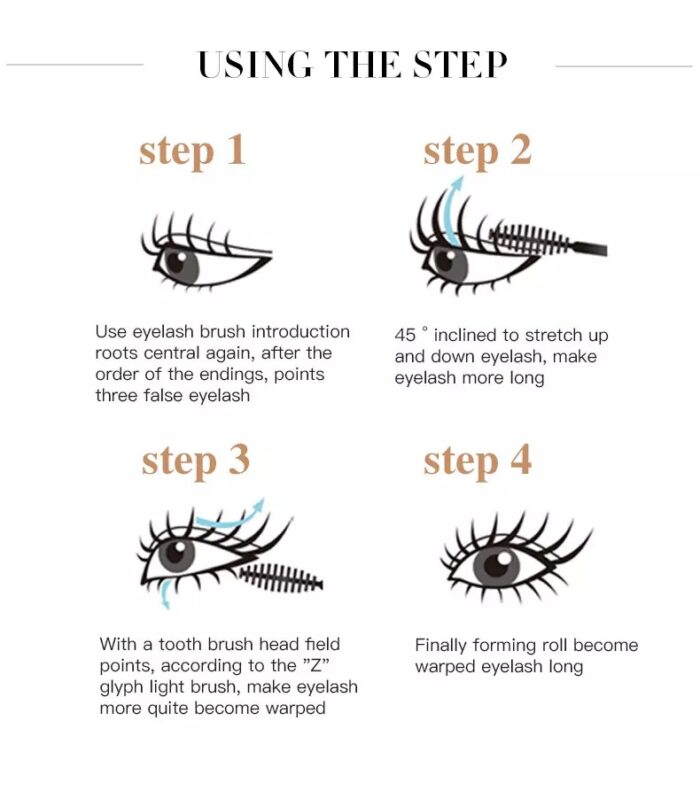 USING THE STEP

step 1

Use eyelash brush introduction roots central again, after the order of the endings, points three false eyelash

step 2

45 ° inclined to stretch up and down eyelash, make eyelash more long

step 3

With a tooth brush head field points, according to the "Z" glyph light brush, make eyelash more quite become warped

step 4

Finally forming roll become warped eyelash long