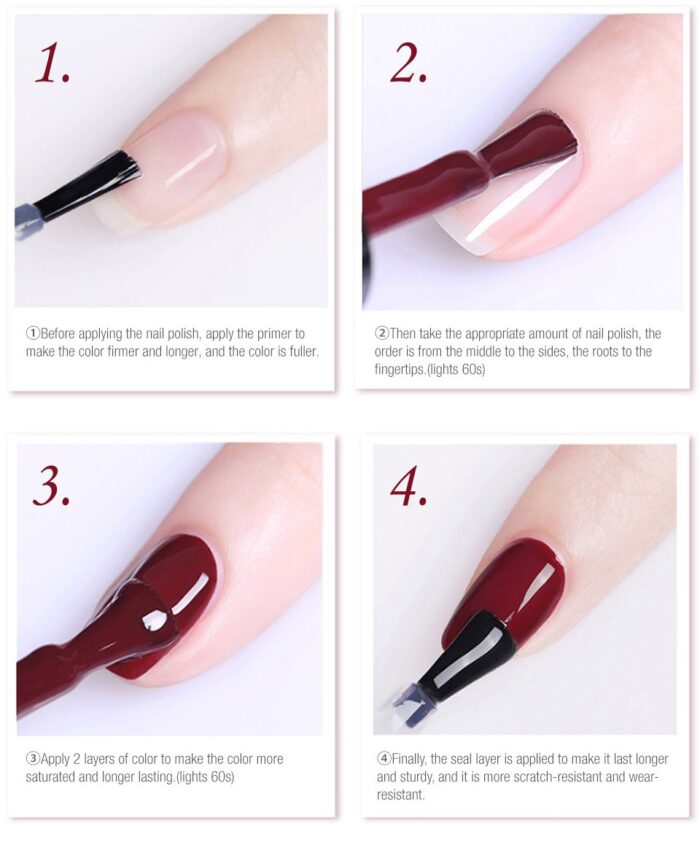 1.

①Before applying the nail polish, apply the primer to make the color firmer and longer, and the color is fuller.

2.

②Then take the appropriate amount of nail polish, the order is from the middle to the sides, the roots to the fingertips.(lights 60s)

3.

③Apply 2 layers of color to make the color more saturated and longer lasting.(lights 60s)

4.

④Finally, the seal layer is applied to make it last longer and sturdy, and it is more scratch-resistant and wear-resistant.