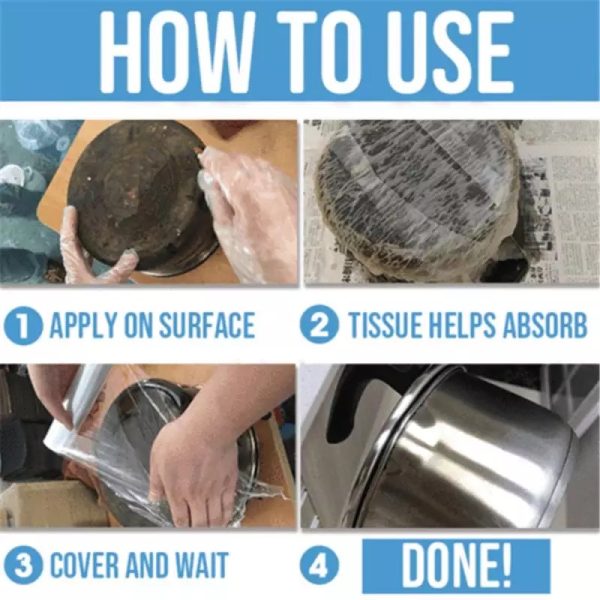 HOW TO USE

1 APPLY ON SURFACE

2 TISSUE HELPS ABSORB

3 COVER AND WAIT

4 DONE!