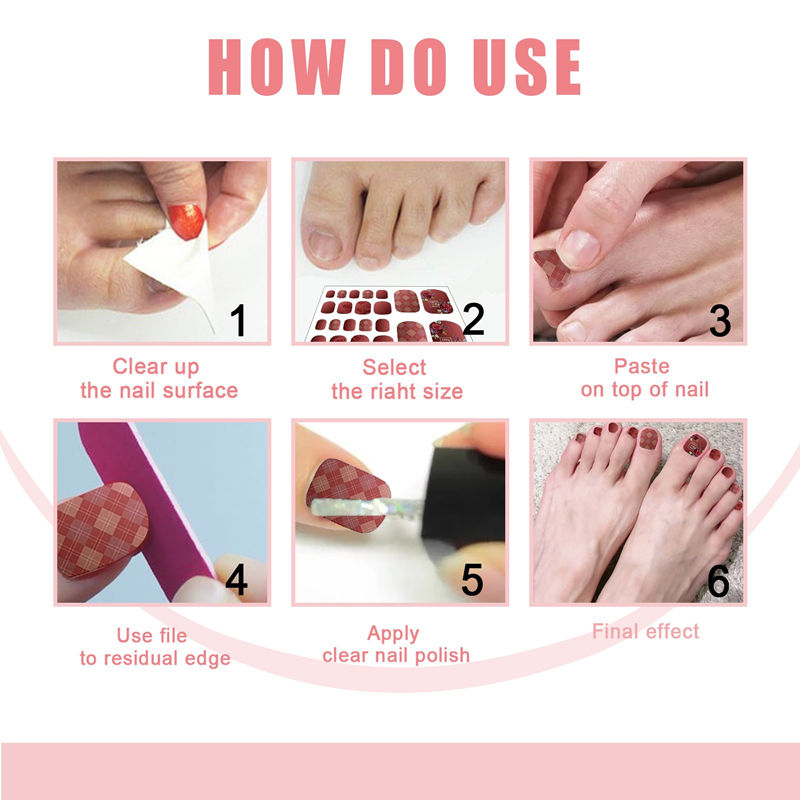 HOW DO USE

1
Clear up the nail surface

2
Select the riaht size

3
Paste on top of nail

4
Use file to residual edge

5
Apply clear nail polish

6
Final effect