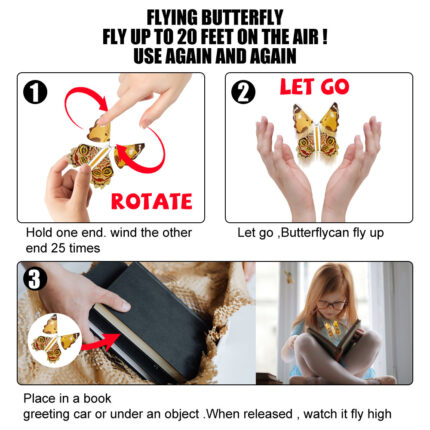 FLYING BUTTERFLY
FLY UP TO 20 FEET ON THE AIR !
USE AGAIN AND AGAIN

1

ROTATE

Hold one end. wind the other end 25 times

2

LET GO

Let go ,Butterflycan fly up

3

Place in a book
greeting car or under an object .When released , watch it fly high