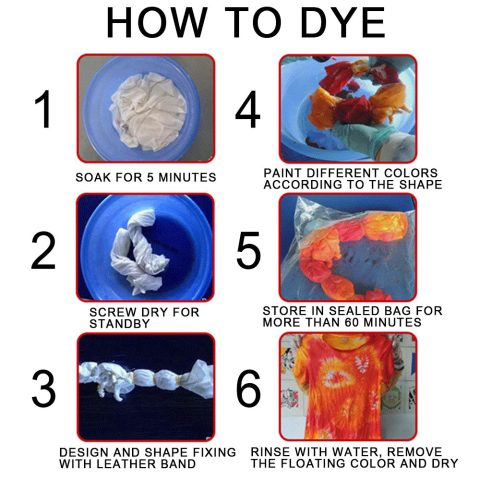 HOW TO DYE

1

SOAK FOR 5 MINUTES

2

SCREW DRY FOR STANDBY

3

DESIGN AND SHAPE FIXING WITH LEATHER BAND

4

PAINT DIFFERENT COLORS ACCORDING TO THE SHAPE

5

STORE IN SEALED BAG FOR MORE THAN 60 MINUTES

6

RINSE WITH WATER, REMOVE THE FLOATING COLOR AND DRY