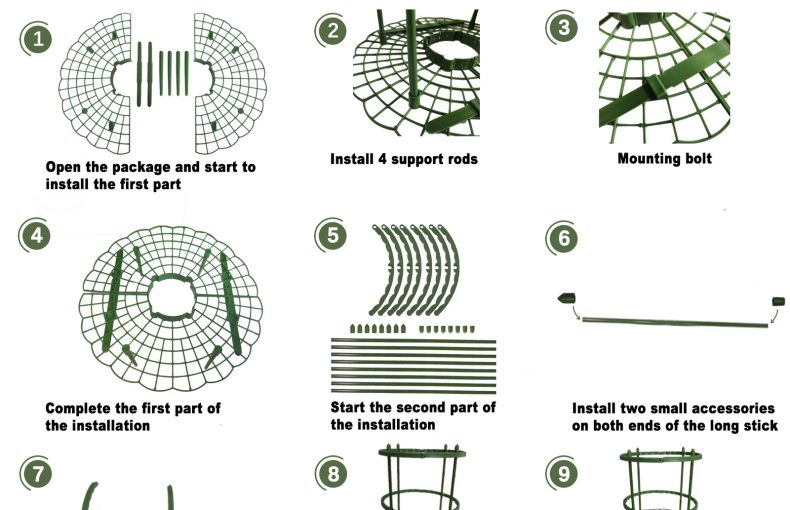 1

Open the package and start to install the first part

2

Install 4 support rods

3

Mounting bolt

4

Complete the first part of the installation

5

Start the second part of the installation

6

Install two small accessories on both ends of the long stick

7

8

9