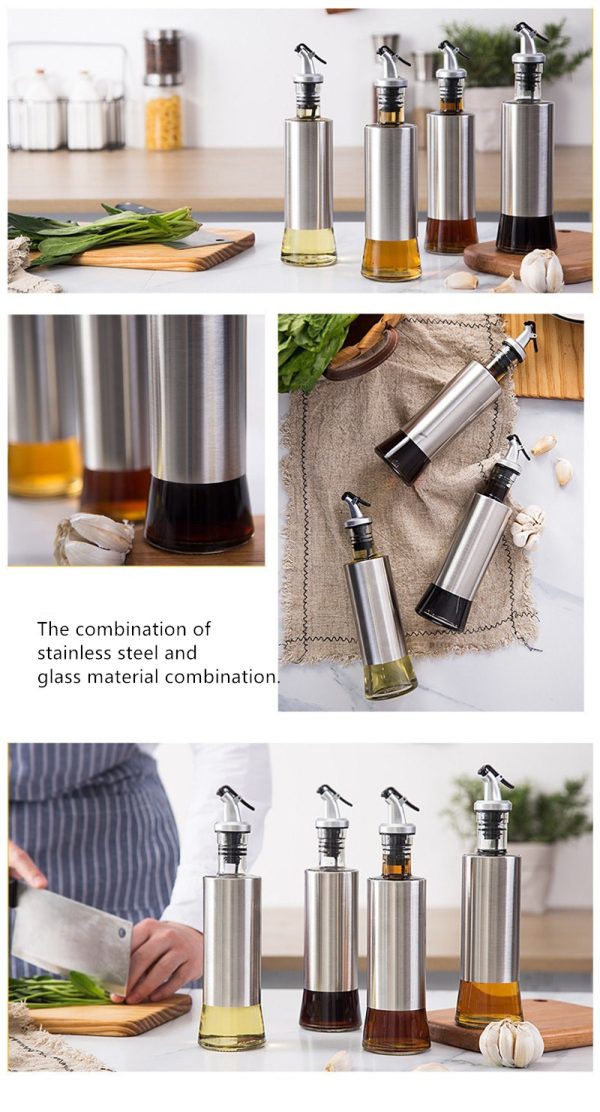 The combination of stainless steel and glass material combination.