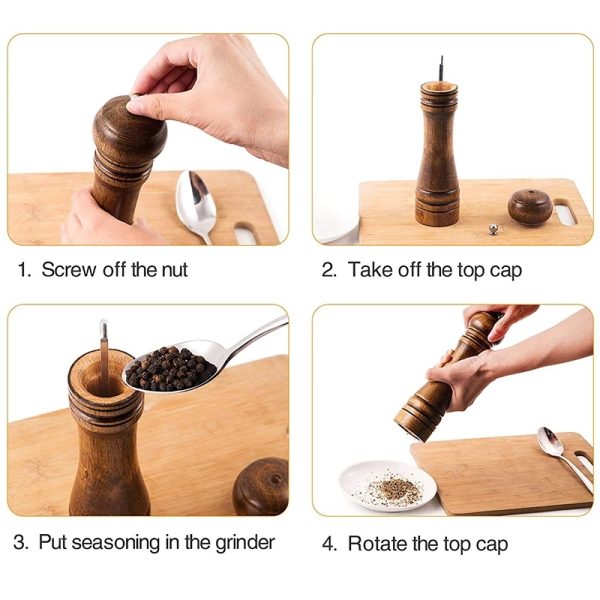 1. Screw off the nut

2. Take off the top cap

3. Put seasoning in the grinder

4. Rotate the top cap