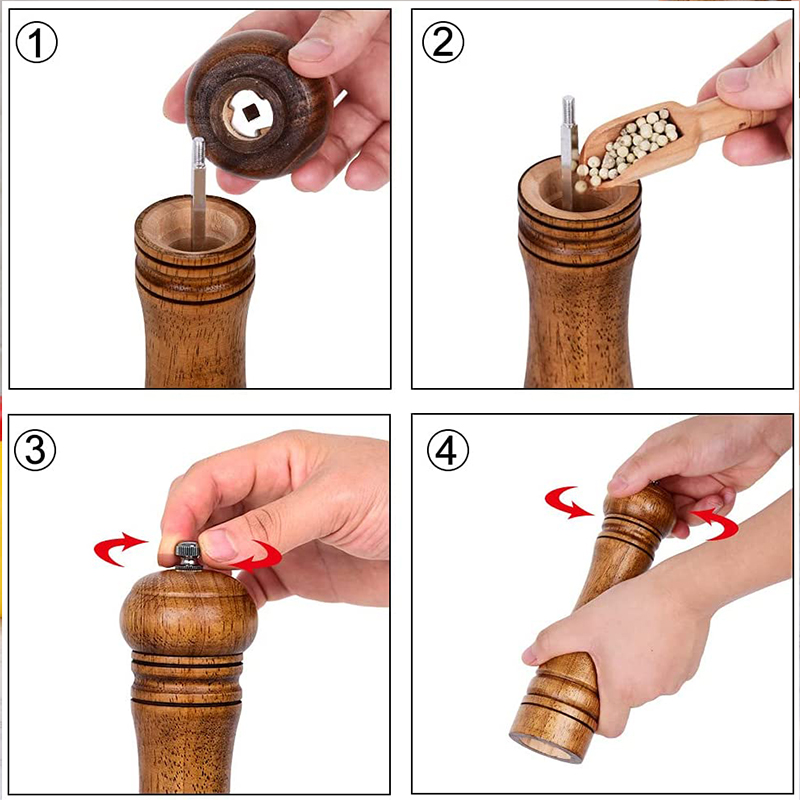 ①
②
③
④