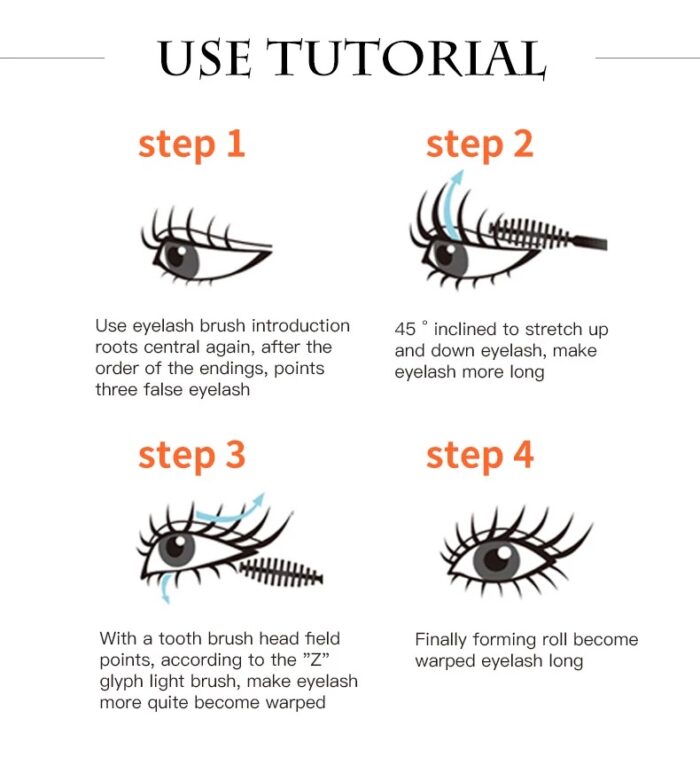 USE TUTORIAL

step 1

Use eyelash brush introduction roots central again, after the order of the endings, points three false eyelash

step 2

45 ° inclined to stretch up and down eyelash, make eyelash more long

step 3

With a tooth brush head field points, according to the "Z" glyph light brush, make eyelash more quite become warped

step 4

Finally forming roll become warped eyelash long