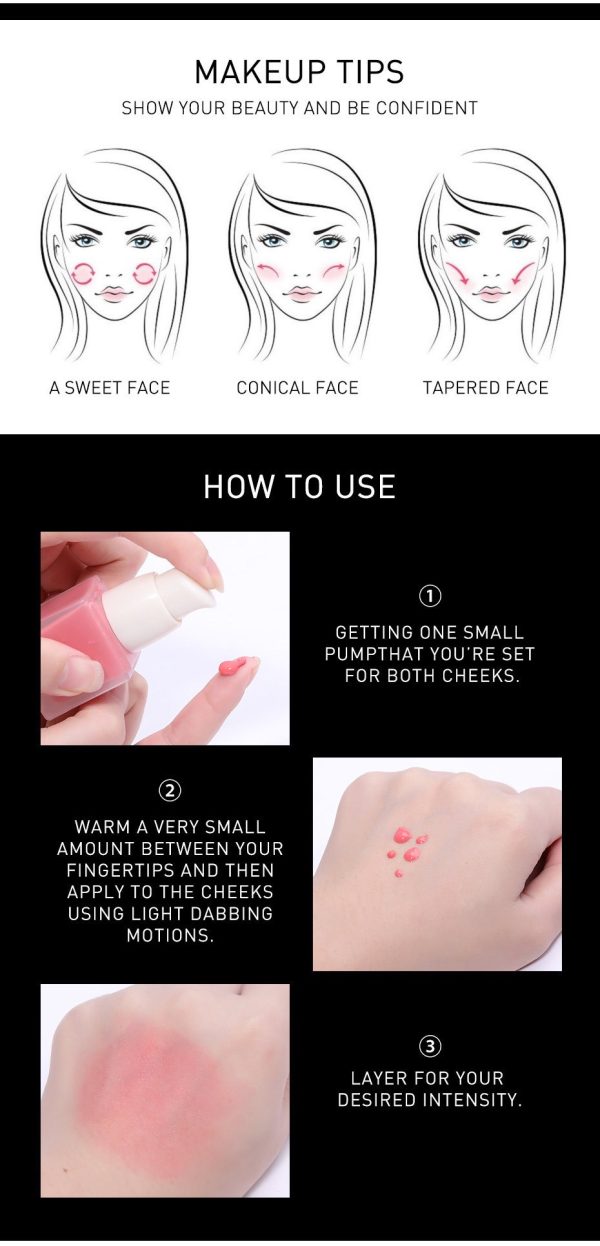 MAKEUP TIPS
SHOW YOUR BEAUTY AND BE CONFIDENT

A SWEET FACE

CONICAL FACE

TAPERED FACE

HOW TO USE

①
GETTING ONE SMALL PUMPTHAT YOU'RE SET FOR BOTH CHEEKS.

②
WARM A VERY SMALL AMOUNT BETWEEN YOUR FINGERTIPS AND THEN APPLY TO THE CHEEKS USING LIGHT DABBING MOTIONS.

③
LAYER FOR YOUR DESIRED INTENSITY.