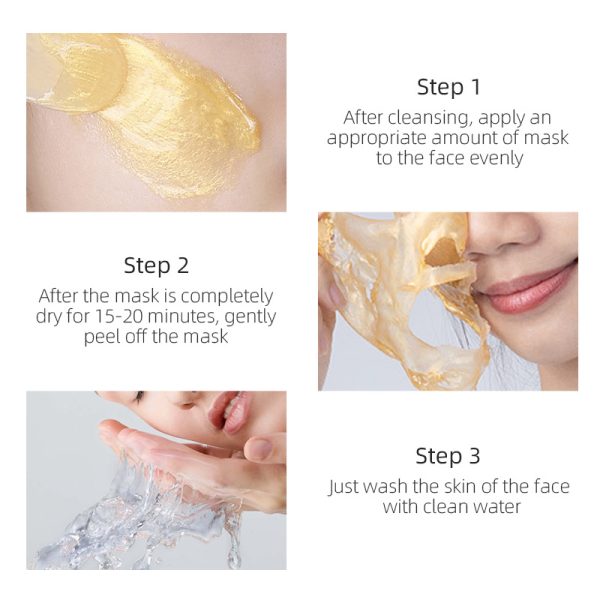 Step 1
After cleansing, apply an appropriate amount of mask to the face evenly

Step 2
After the mask is completely dry for 15-20 minutes, gently peel off the mask

Step 3
Just wash the skin of the face with clean water